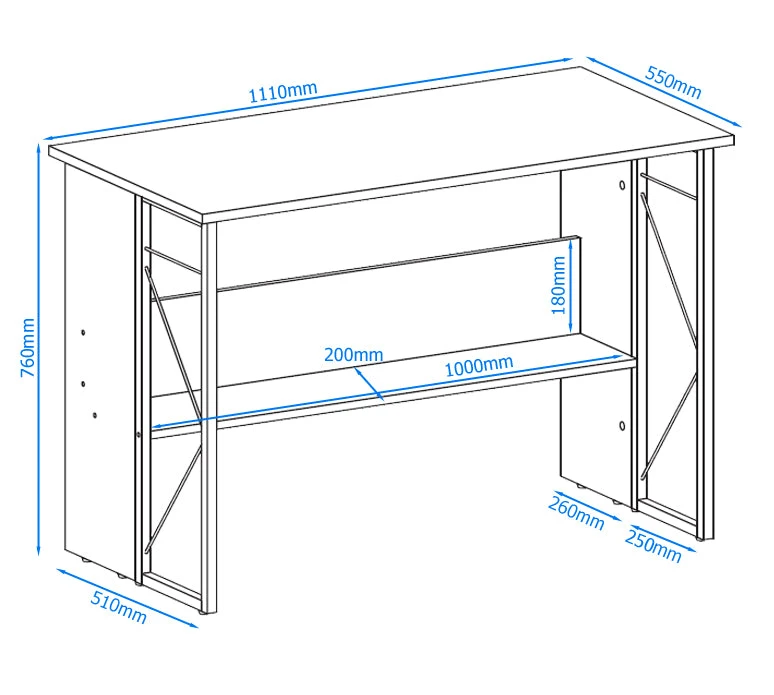 1110mm
550mm
760mm
180mm
200mm
1000mm
260mm
250mm
510mm